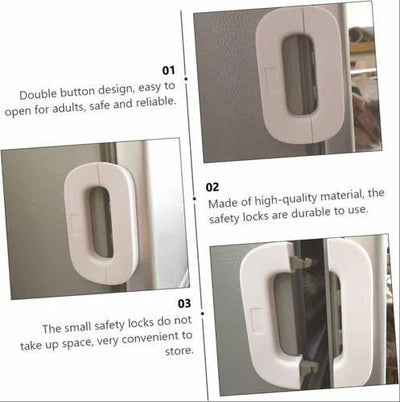 01
Double button design, easy to open for adults, safe and reliable.

02
Made of high-quality material, the safety locks are durable to use.

03
The small safety locks do not take up space, very convenient to store.