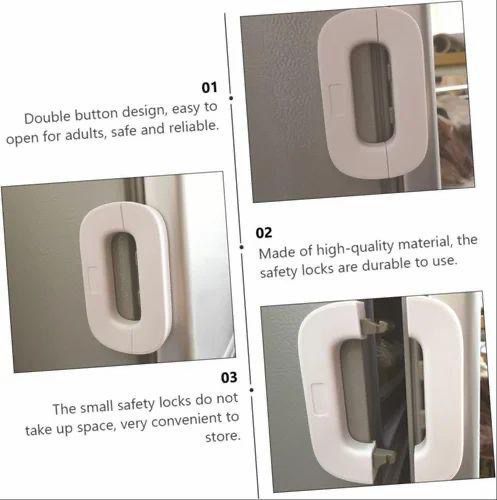 01
Double button design, easy to open for adults, safe and reliable.

02
Made of high-quality material, the safety locks are durable to use.

03
The small safety locks do not take up space, very convenient to store.